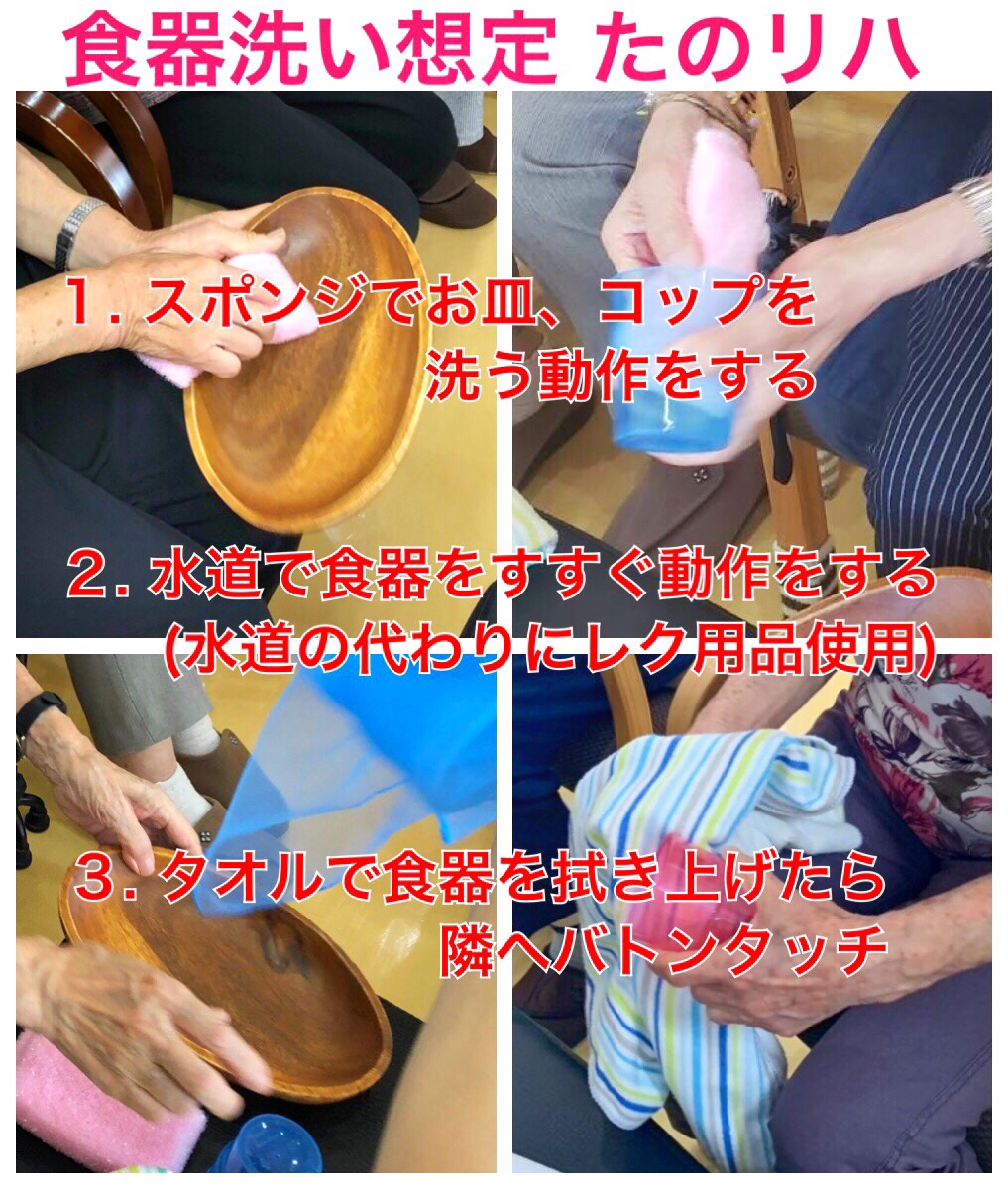 食器洗い想定 たのリハ

1. スポンジでお皿、コップを洗う動作をする

2. 水道で食器をすすぐ動作をする
(水道の代わりにレク用品使用)

3. タオルで食器を拭き上げたら隣へバトンタッチ